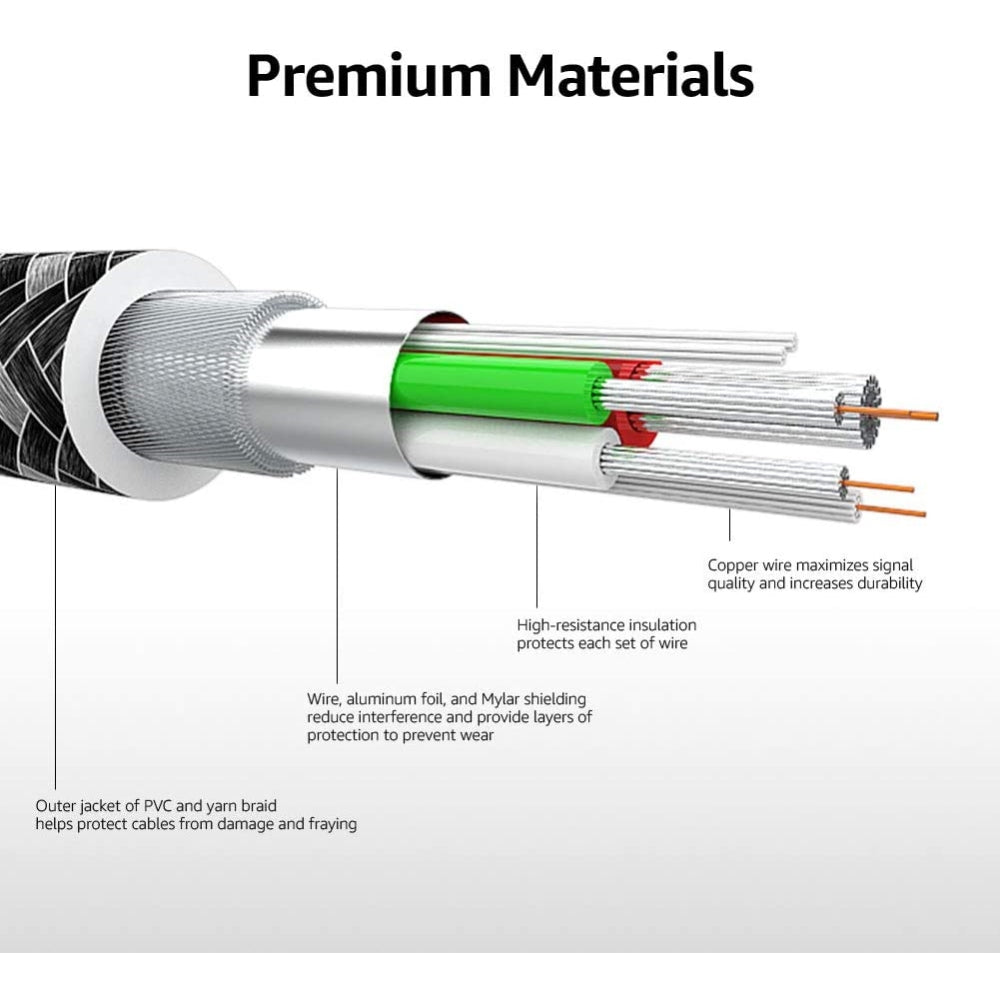 Premium Materials

Copper wire maximizes signal quality and increases durability

High-resistance insulation protects each set of wire

Wire, aluminum foil, and Mylar shielding reduce interference and provide layers of protection to prevent wear

Outer jacket of PVC and yarn braid helps protect cables from damage and fraying